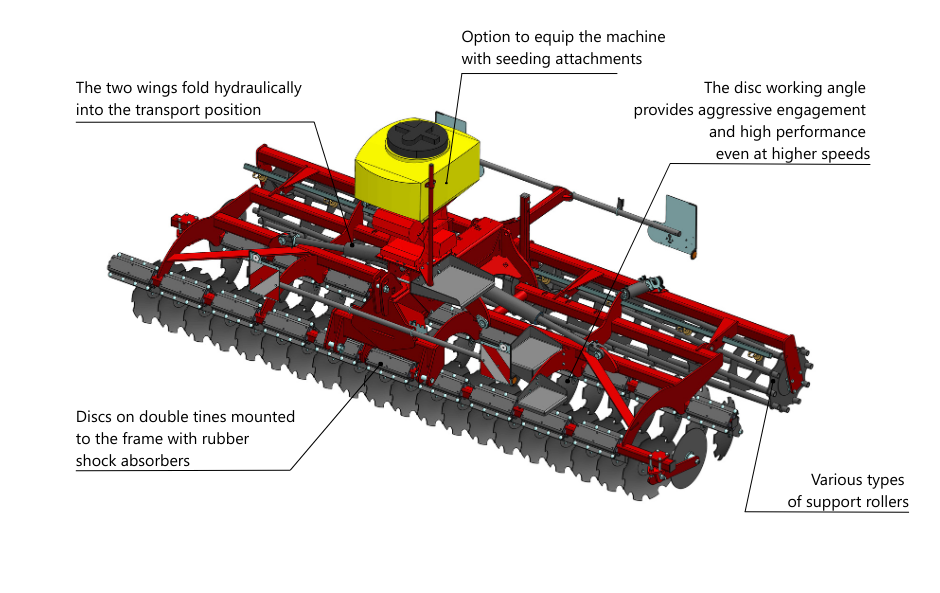 Option to equip the machine with seeding attachments

The two wings fold hydraulically into the transport position

The disc working angle provides aggressive engagement and high performance even at higher speeds

Discs on double tines mounted to the frame with rubber shock absorbers

Various types of support rollers